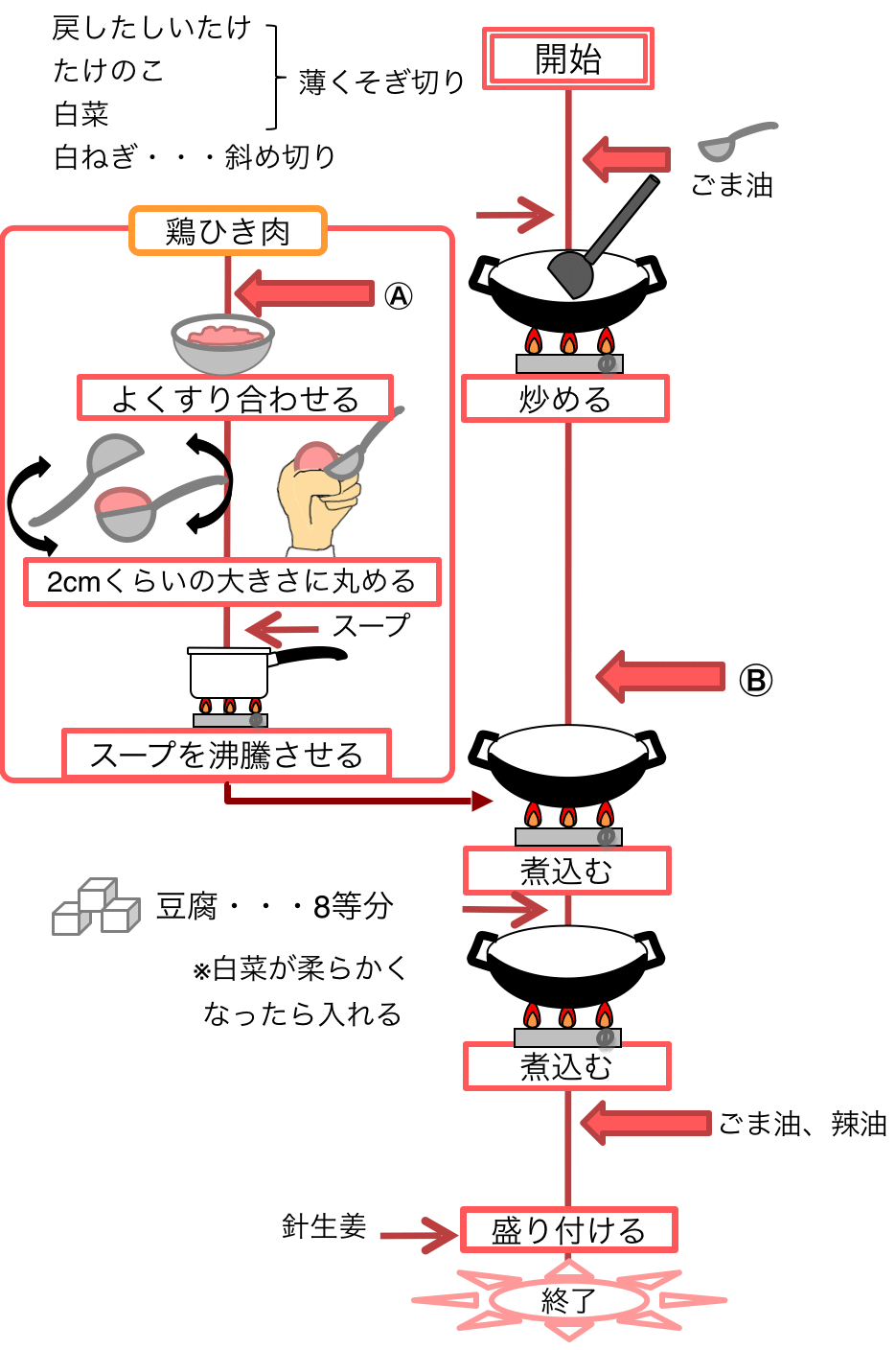 戻したしいたけ
たけのこ
白菜
薄くそぎ切り
白ねぎ・・・斜め切り

開始

ごま油

鶏ひき肉

Ⓐ

よくすり合わせる

炒める

2cmくらいの大きさに丸める

スープ

Ⓑ

スープを沸騰させる

煮込む

豆腐・・・8等分

※白菜が柔らかくなったら入れる

煮込む

ごま油、辣油

針生姜

盛り付ける

終了